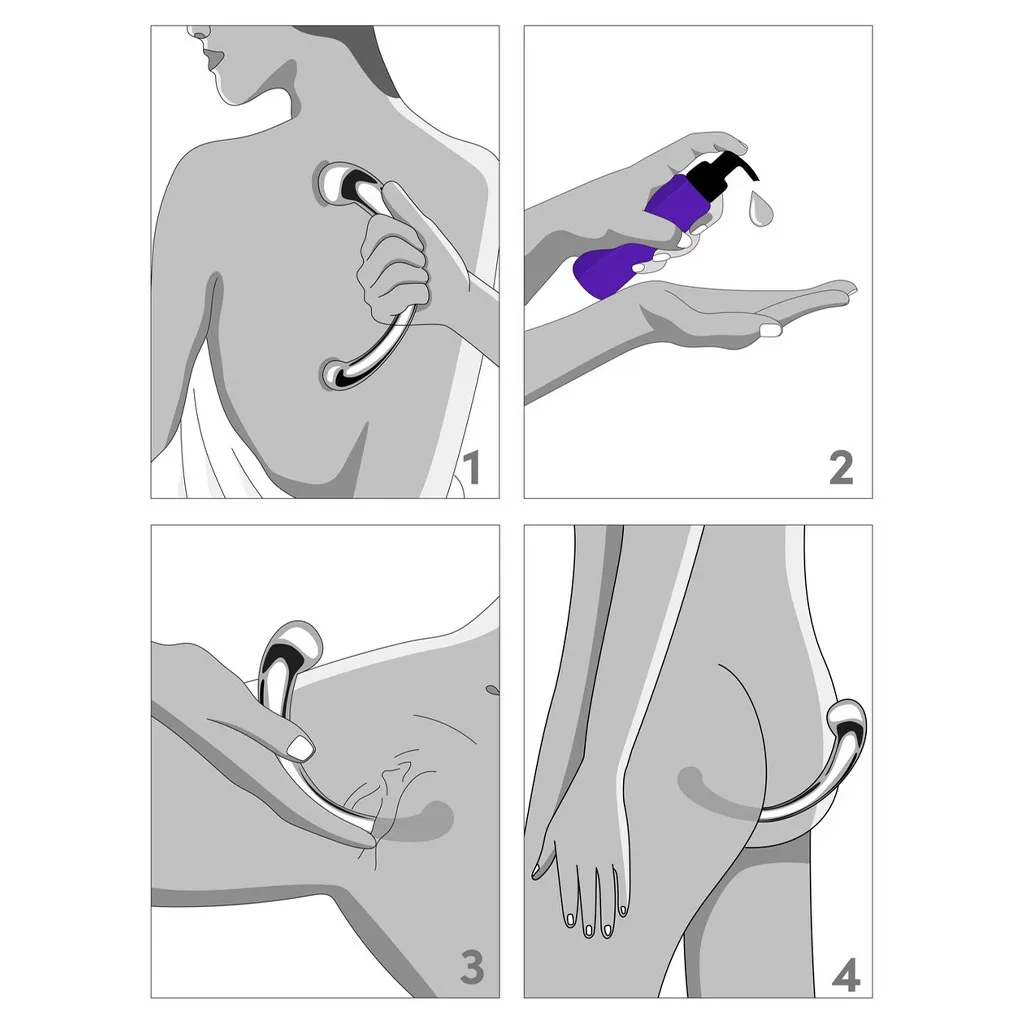 1

2

3

4