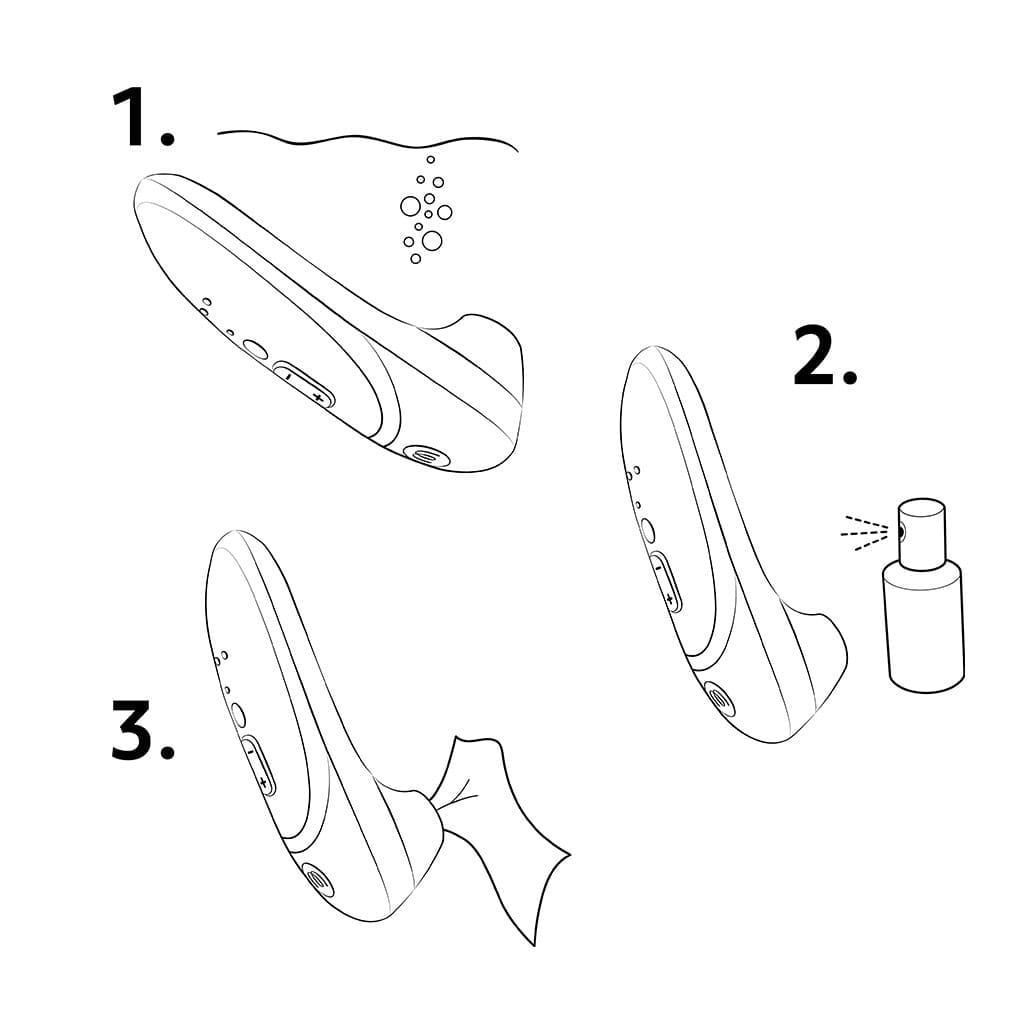 1.

- +

2.

- +

3.

- +